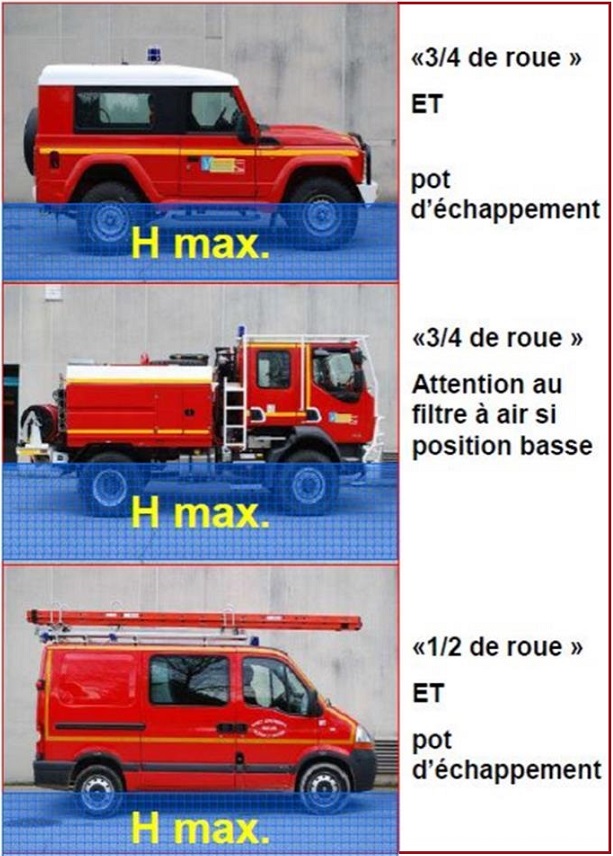 H max.

«3/4 de roue »

ET

pot d'échappement

H max.

«3/4 de roue »

Attention au filtre à air si position basse

H max.

«1/2 de roue »

ET

pot d'échappement